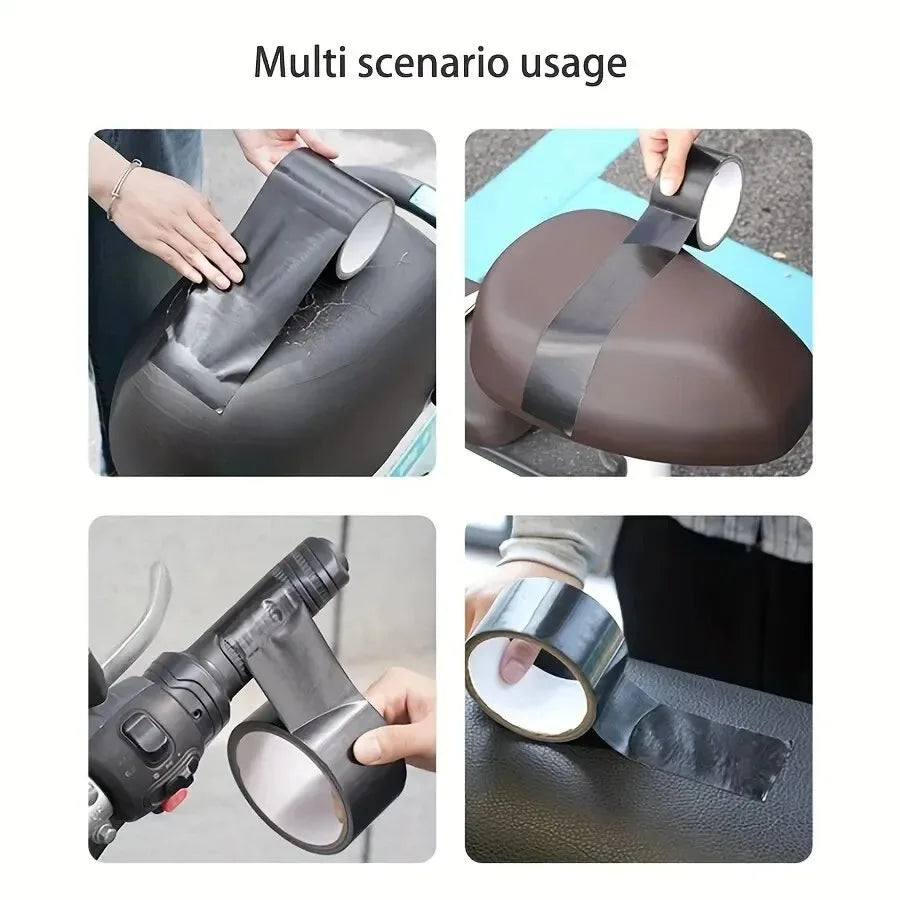 Multi scenario usage