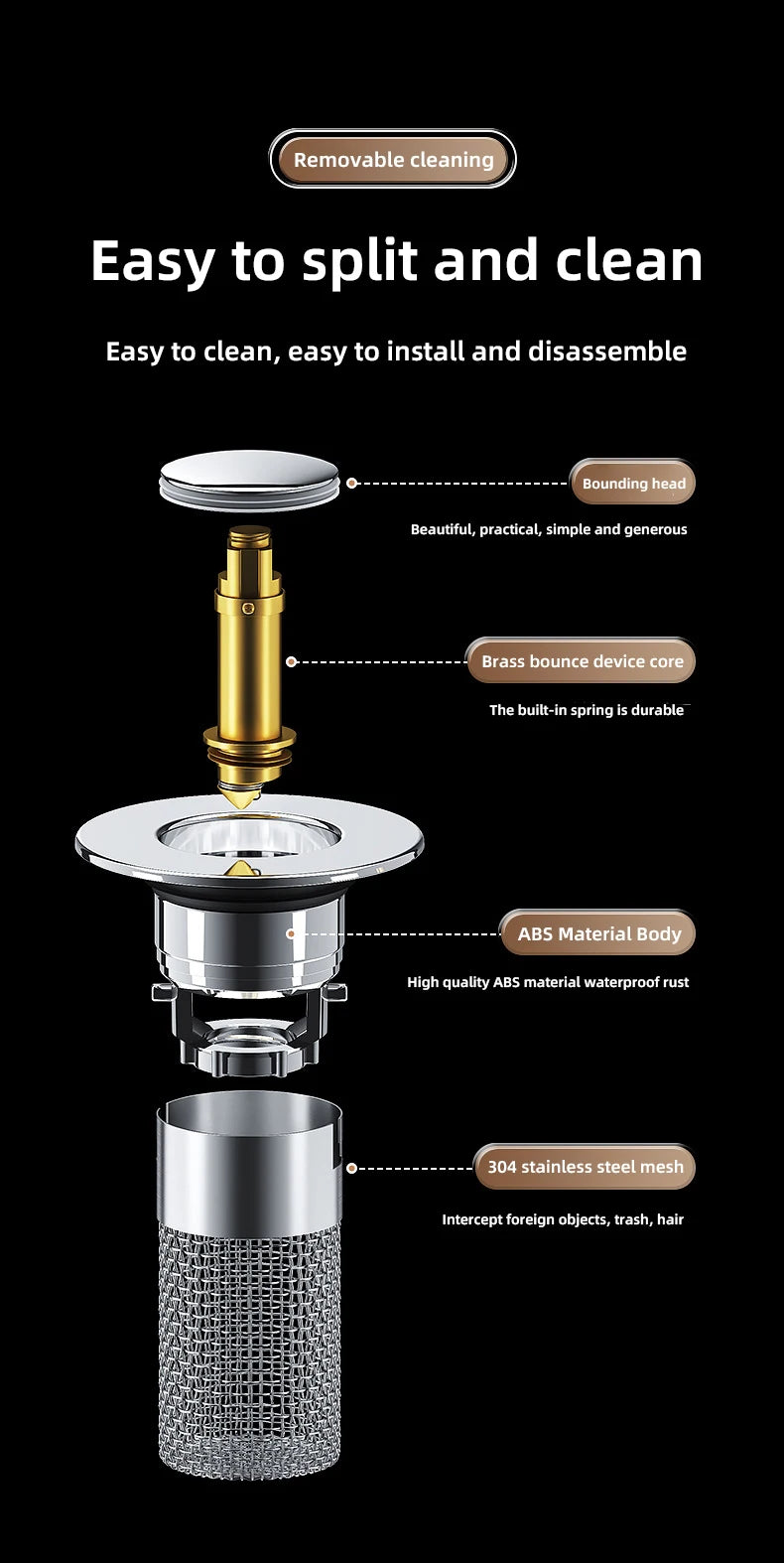 Removable cleaning

Easy to split and clean

Easy to clean, easy to install and disassemble

Bounding head

Beautiful, practical, simple and generous

Brass bounce device core

The built-in spring is durable

ABS Material Body

High quality ABS material waterproof rust

304 stainless steel mesh

Intercept foreign objects, trash, hair